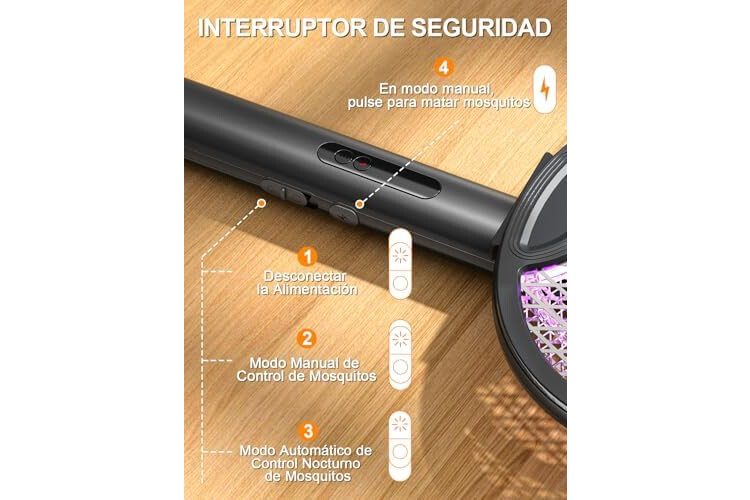 INTERRUPTOR DE SEGURIDAD

4

En modo manual, pulse para matar mosquitos

1

Desconectar la Alimentación

2

Modo Manual de Control de Mosquitos

3

Modo Automático de Control Nocturno de Mosquitos