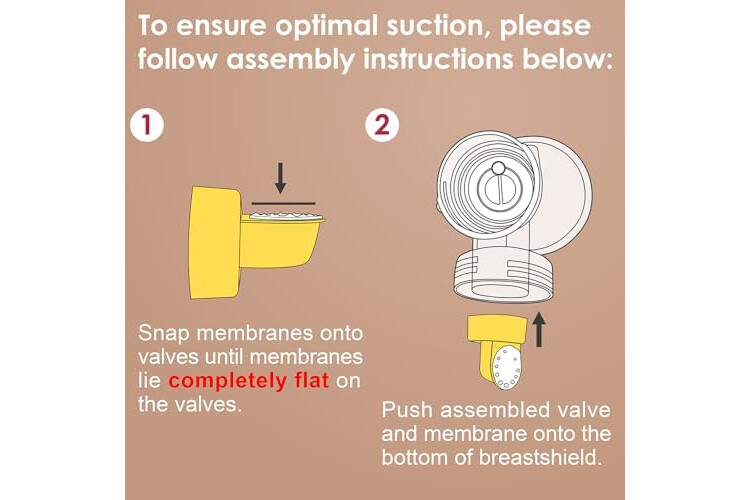 To ensure optimal suction, please follow assembly instructions below:

1

Snap membranes onto valves until membranes lie completely flat on the valves.

2

Push assembled valve and membrane onto the bottom of breastshield.