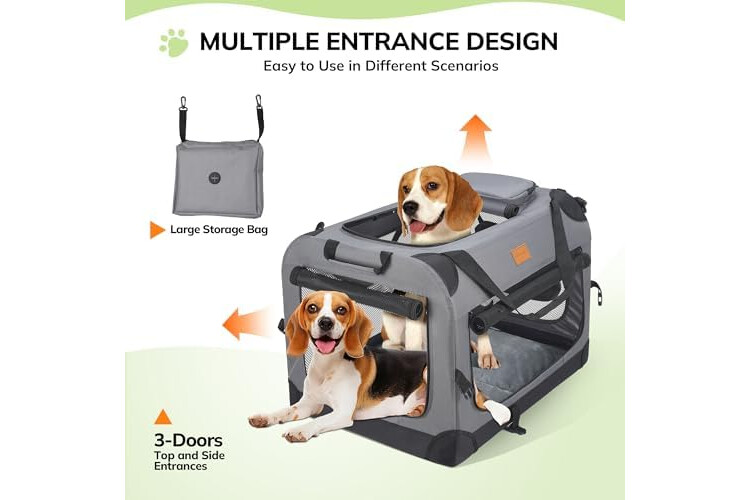 MULTIPLE ENTRANCE DESIGN
Easy to Use in Different Scenarios

Large Storage Bag

3-Doors
Top and Side Entrances