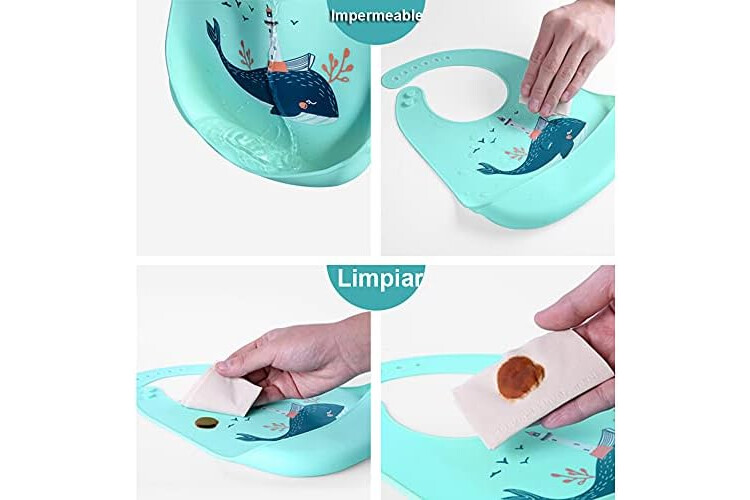 Impermeable

Limpiar