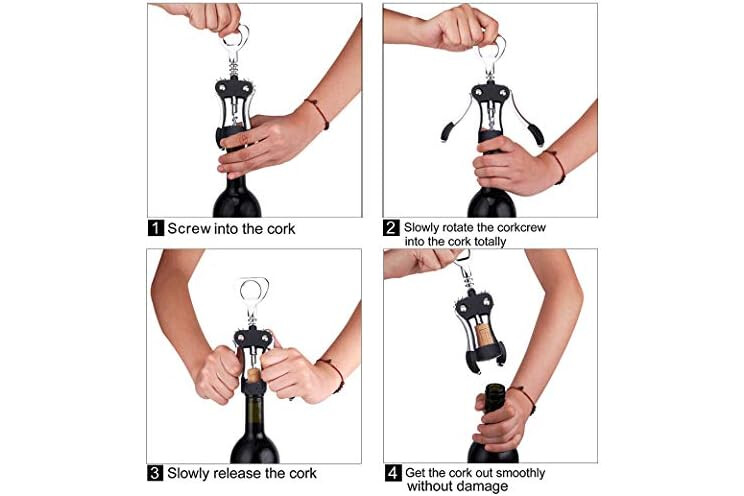 1 Screw into the cork

2 Slowly rotate the corkcrew into the cork totally

3 Slowly release the cork

4 Get the cork out smoothly without damage