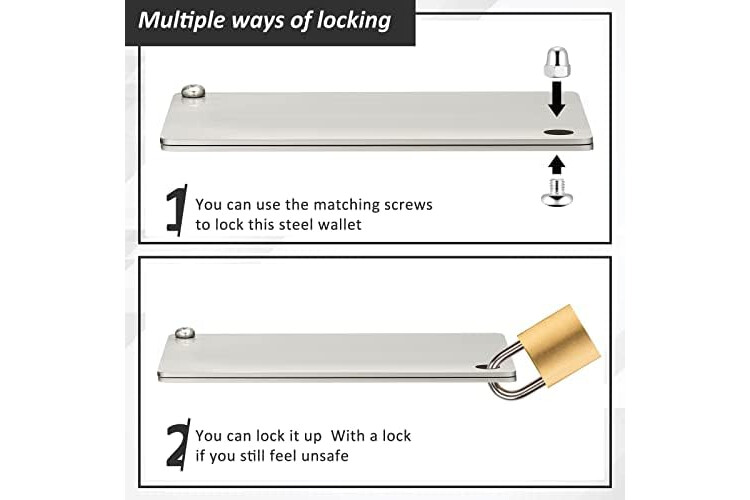 Multiple ways of locking

1 You can use the matching screws to lock this steel wallet

2 You can lock it up  With a lock if you still feel unsafe