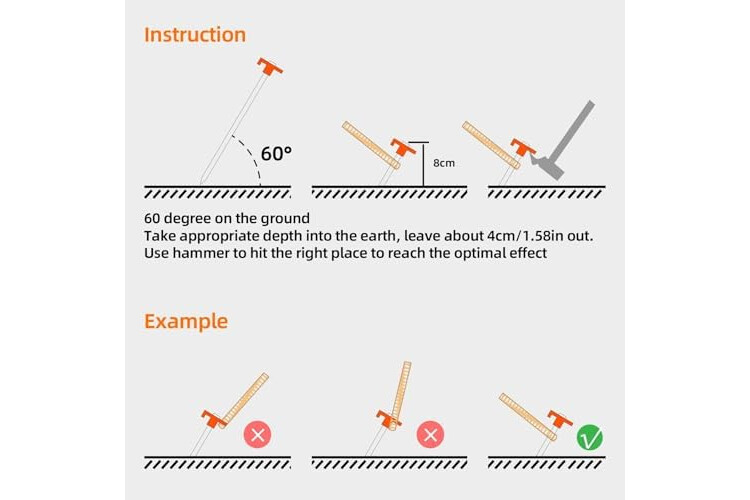 Instruction

60°

8cm

60 degree on the ground
Take appropriate depth into the earth, leave about 4cm/1.58in out.
Use hammer to hit the right place to reach the optimal effect

Example