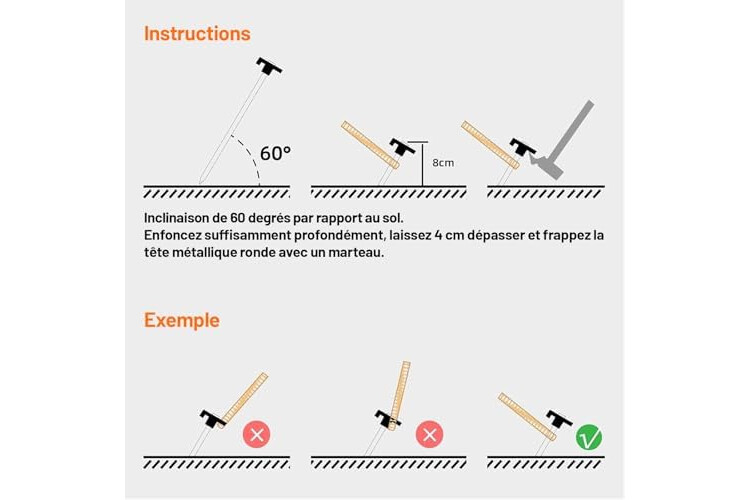 Instructions

60°

8cm

Inclinaison de 60 degrés par rapport au sol.
Enfoncez suffisamment profondément, laissez 4 cm dépasser et frappez la tête métallique ronde avec un marteau.

Exemple