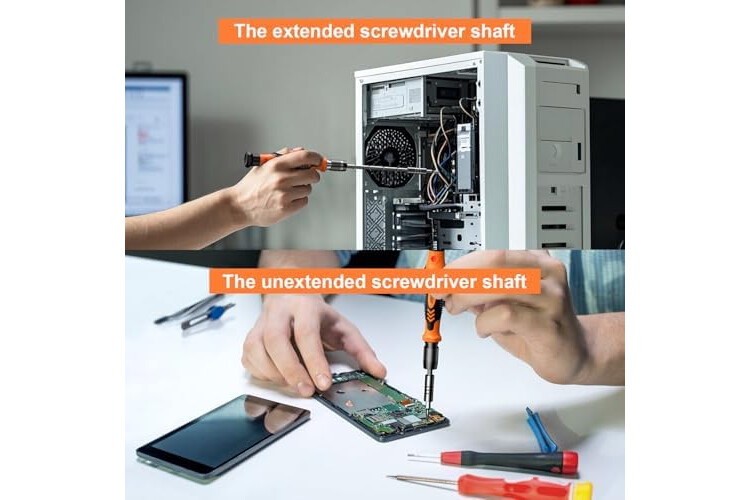 The extended screwdriver shaft

The unextended screwdriver shaft