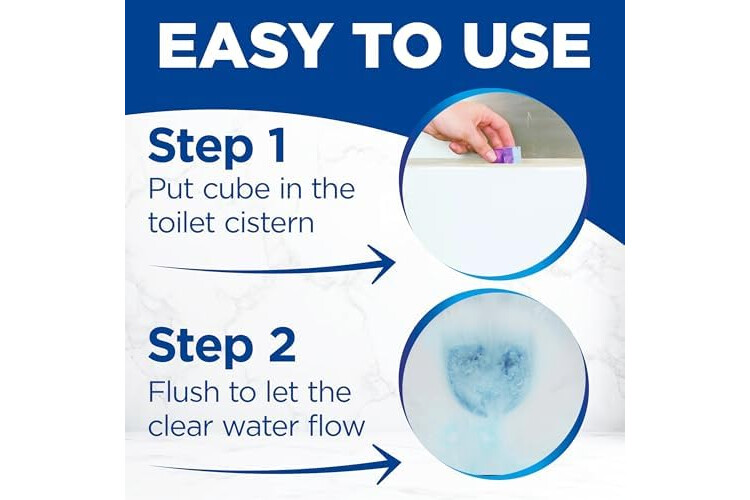 EASY TO USE

Step 1
Put cube in the toilet cistern

Step 2
Flush to let the clear water flow