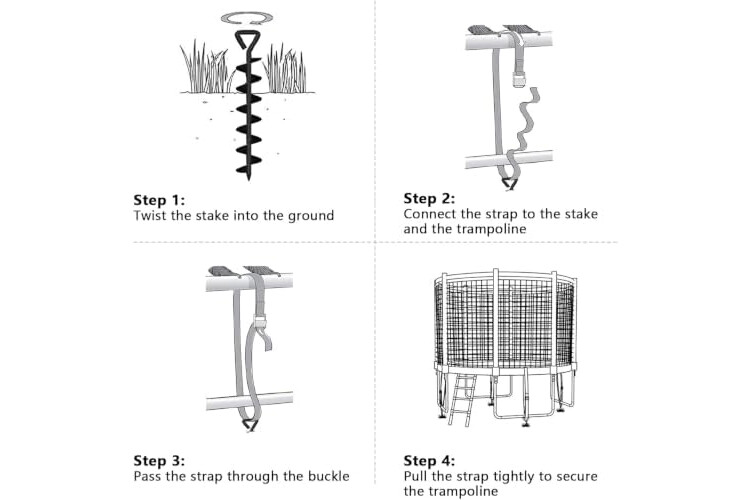 Step 1:
Twist the stake into the ground

Step 2:
Connect the strap to the stake and the trampoline

Step 3:
Pass the strap through the buckle

Step 4:
Pull the strap tightly to secure the trampoline