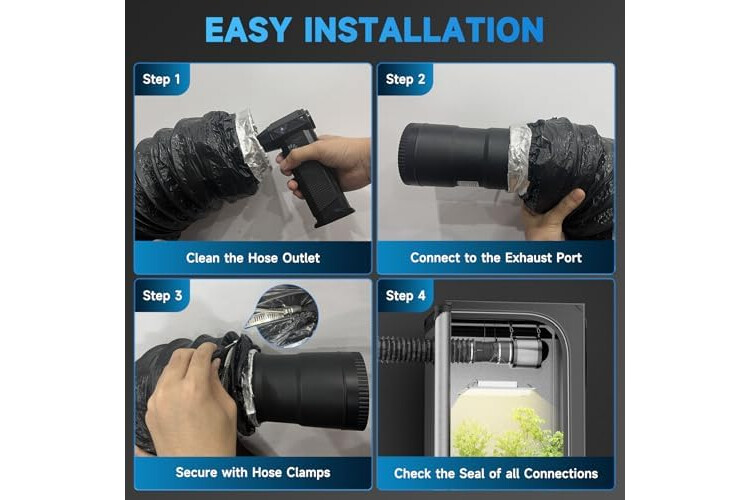 EASY INSTALLATION

Step 1

Clean the Hose Outlet

Step 2

Connect to the Exhaust Port

Step 3

Secure with Hose Clamps

Step 4

Check the Seal of all Connections