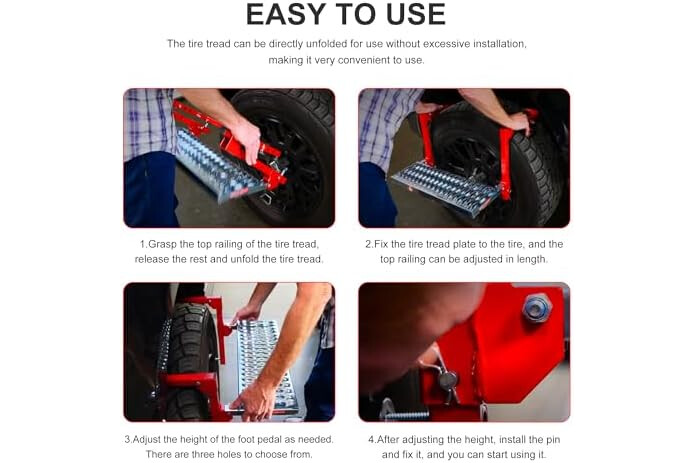 EASY TO USE

The tire tread can be directly unfolded for use without excessive installation, making it very convenient to use.

1.Grasp the top railing of the tire tread, release the rest and unfold the tire tread.

2.Fix the tire tread plate to the tire, and the top railing can be adjusted in length.

3.Adjust the height of the foot pedal as needed. There are three holes to choose from.

4.After adjusting the height, install the pin and fix it, and you can start using it.