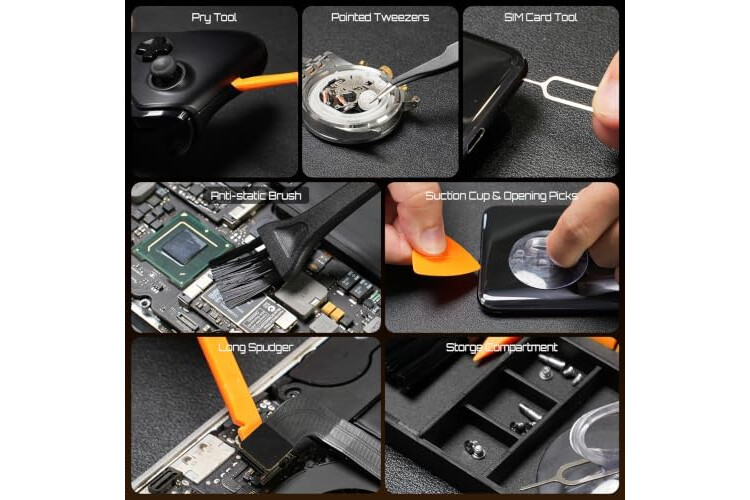 Pry Tool

Pointed Tweezers

SIM Card Tool

Anti-static Brush

Suction Cup & Opening Picks

Long Spudger

Storge Compartment