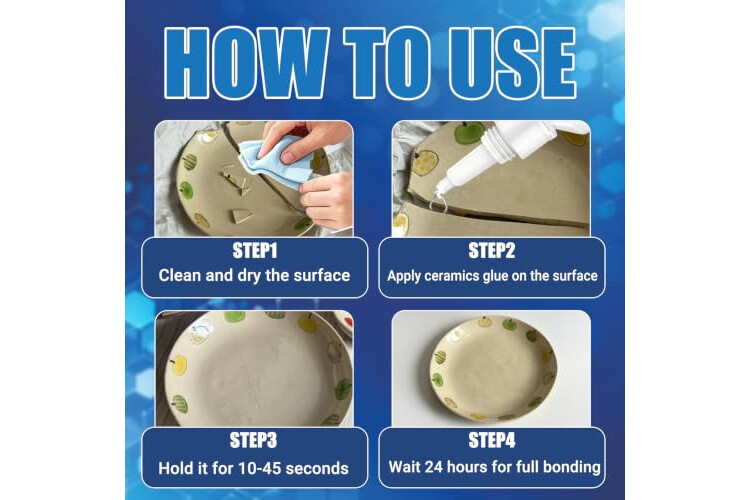 HOW TO USE

STEP1
Clean and dry the surface

STEP2
Apply ceramics glue on the surface

STEP3
Hold it for 10-45 seconds

STEP4
Wait 24 hours for full bonding