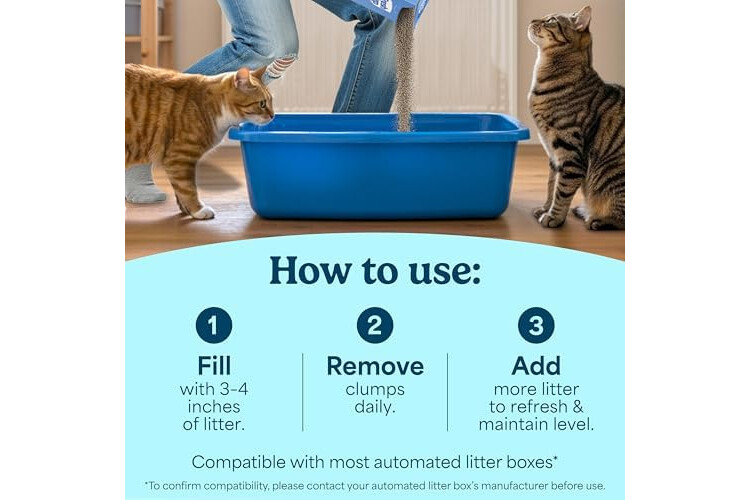 How to use:

1
Fill
with 3-4 inches of litter.

2
Remove
clumps daily.

3
Add
more litter to refresh & maintain level.

Compatible with most automated litter boxes*

*To confirm compatibility, please contact your automated litter box's manufacturer before use.