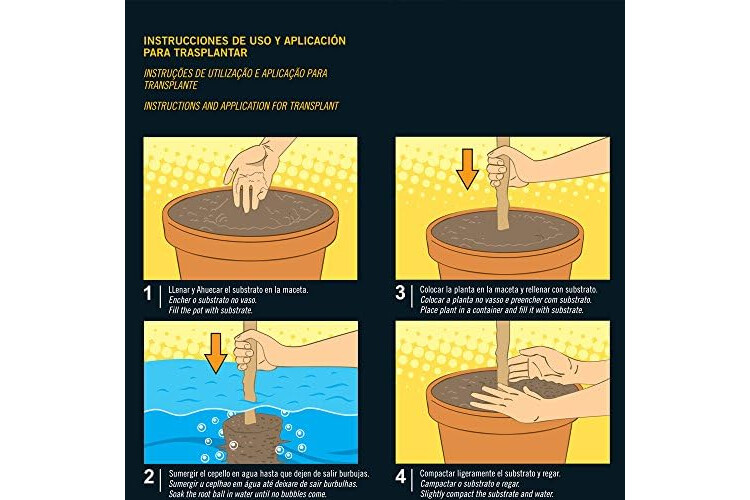 INSTRUCCIONES DE USO Y APLICACIÓN PARA TRASPLANTAR

INSTRUÇÕES DE UTILIZAÇÃO E APLICAÇÃO PARA TRANSPLANTE

INSTRUCTIONS AND APPLICATION FOR TRANSPLANT

1 LLenar y Ahuecar el substrato en la maceta.
Encher o substrato no vaso.
Fill the pot with substrate.

2 Sumergir el cepello en agua hasta que dejen de salir burbujas.
Sumergir u ceplhao em água até deixare de sair burbulhas.
Soak the root ball in water until no bubbles come.

3 Colocar la planta en la maceta y rellenar con substrato.
Colocar a planta no vasso e preencher com substrato.
Place plant in a container and fill it with substrate.

4 Compactar ligeramente el substrato y regar.
Campactar o substrato e regar.
Slightly compact the substrate and water.