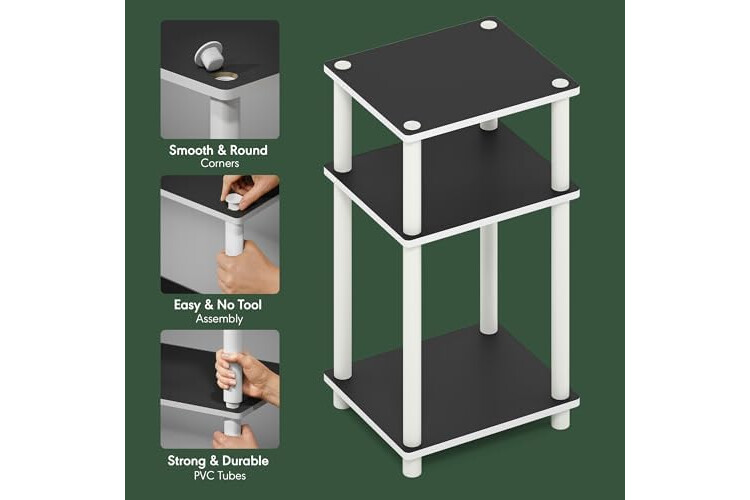 Smooth & Round
Corners

Easy & No Tool
Assembly

Strong & Durable
PVC Tubes