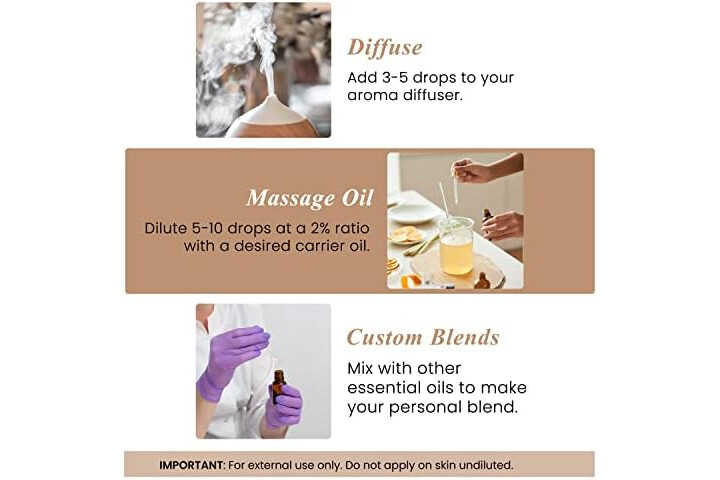 Diffuse

Add 3-5 drops to your aroma diffuser.

Massage Oil

Dilute 5-10 drops at a 2% ratio with a desired carrier oil.

Custom Blends

Mix with other essential oils to make your personal blend.

IMPORTANT: For external use only. Do not apply on skin undiluted.