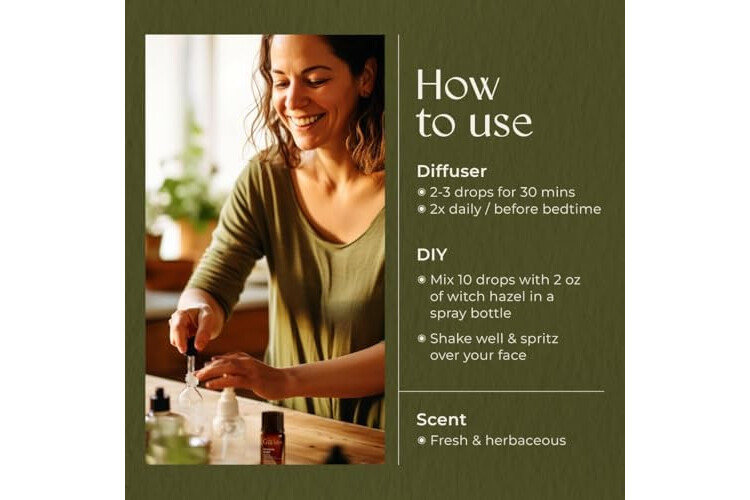 How to use

Diffuser
2-3 drops for 30 mins
2x daily / before bedtime

DIY
Mix 10 drops with 2 oz of witch hazel in a spray bottle

Shake well & spritz over your face

Scent
Fresh & herbaceous