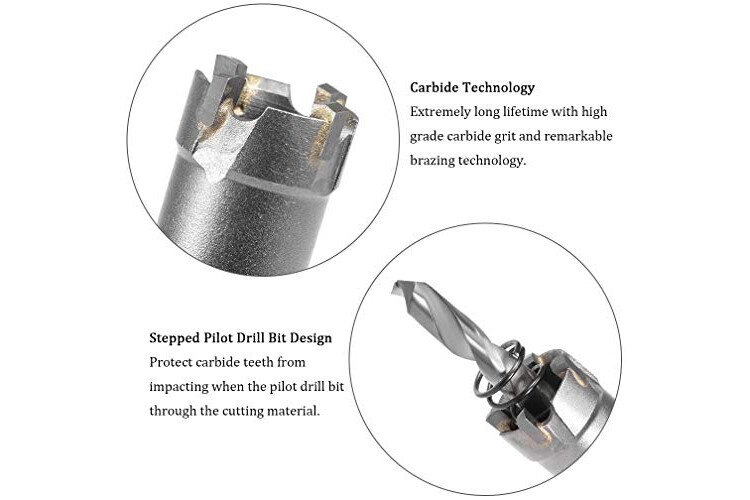 Carbide Technology
Extremely long lifetime with high grade carbide grit and remarkable brazing technology.

Stepped Pilot Drill Bit Design
Protect carbide teeth from impacting when the pilot drill bit through the cutting material.