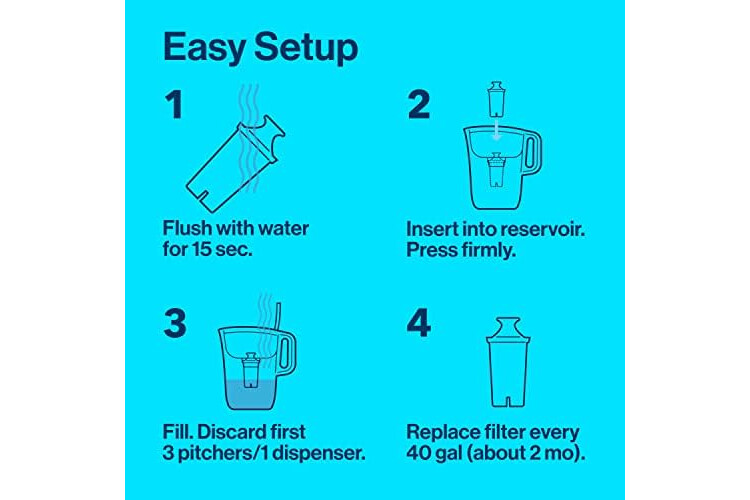 Easy Setup

1

Flush with water for 15 sec.

2

Insert into reservoir. Press firmly.

3

Fill. Discard first 3 pitchers/1 dispenser.

4

Replace filter every 40 gal (about 2 mo).