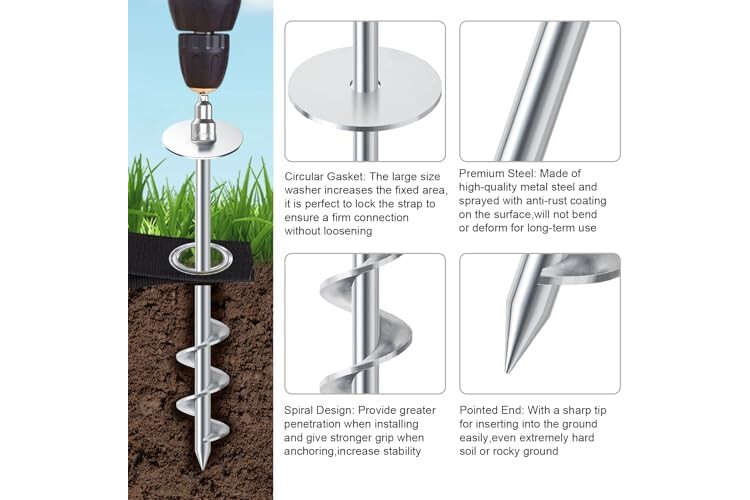 Circular Gasket: The large size washer increases the fixed area, it is perfect to lock the strap to ensure a firm connection without loosening

Premium Steel: Made of high-quality metal steel and sprayed with anti-rust coating on the surface,will not bend or deform for long-term use

Spiral Design: Provide greater penetration when installing and give stronger grip when anchoring,increase stability

Pointed End: With a sharp tip for inserting into the ground easily,even extremely hard soil or rocky ground