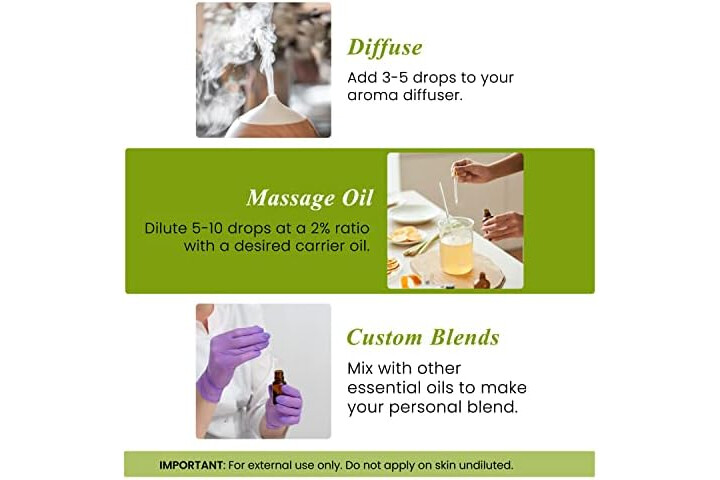 Diffuse

Add 3-5 drops to your aroma diffuser.

Massage Oil

Dilute 5-10 drops at a 2% ratio with a desired carrier oil.

Custom Blends

Mix with other essential oils to make your personal blend.

IMPORTANT: For external use only. Do not apply on skin undiluted.