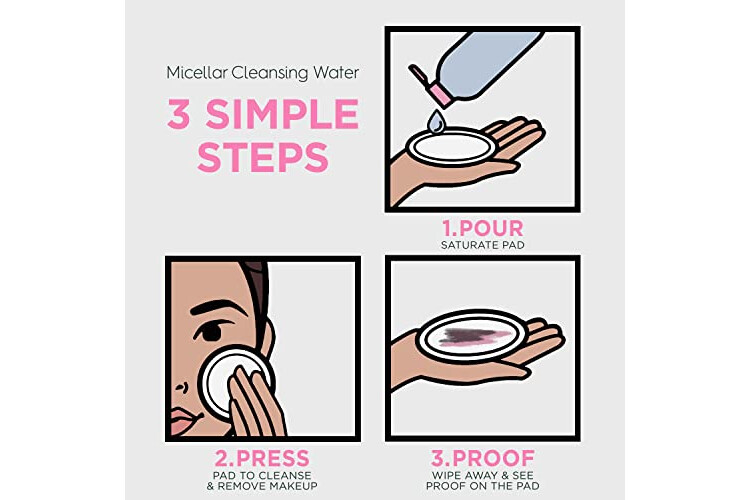 Micellar Cleansing Water

3 SIMPLE STEPS

1.POUR
SATURATE PAD

2.PRESS
PAD TO CLEANSE & REMOVE MAKEUP

3.PROOF
WIPE AWAY & SEE PROOF ON THE PAD