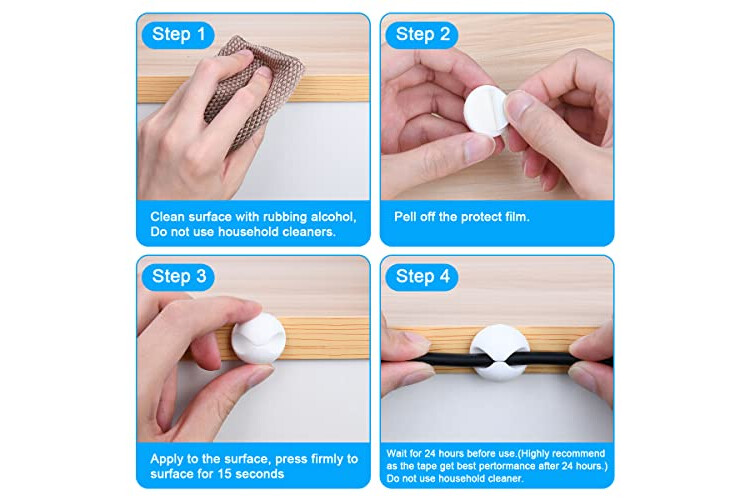 Step 1

Clean surface with rubbing alcohol, Do not use household cleaners.

Step 2

Pell off the protect film.

Step 3

Apply to the surface, press firmly to surface for 15 seconds

Step 4

Wait for 24 hours before use.(Highly recommend as the tape get best performance after 24 hours.) Do not use household cleaner.