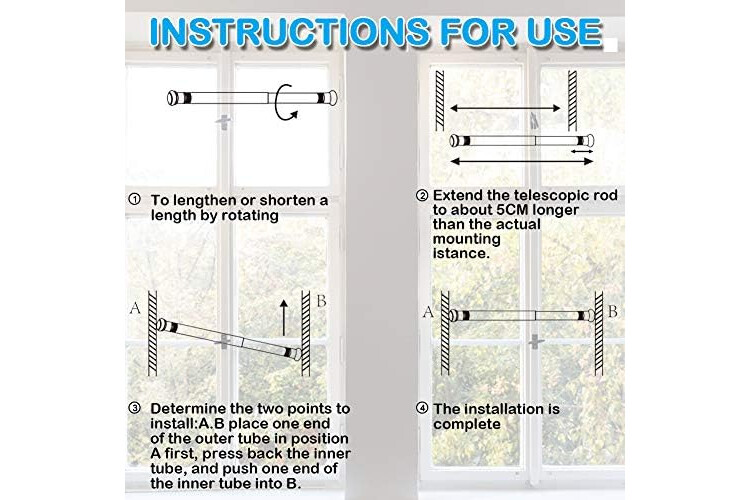 INSTRUCTIONS FOR USE

① To lengthen or shorten a length by rotating

② Extend the telescopic rod to about 5CM longer than the actual mounting istance.

A

B

③ Determine the two points to install:A.B place one end of the outer tube in position A first, press back the inner tube, and push one end of the inner tube into B.

A

B

④ The installation is complete