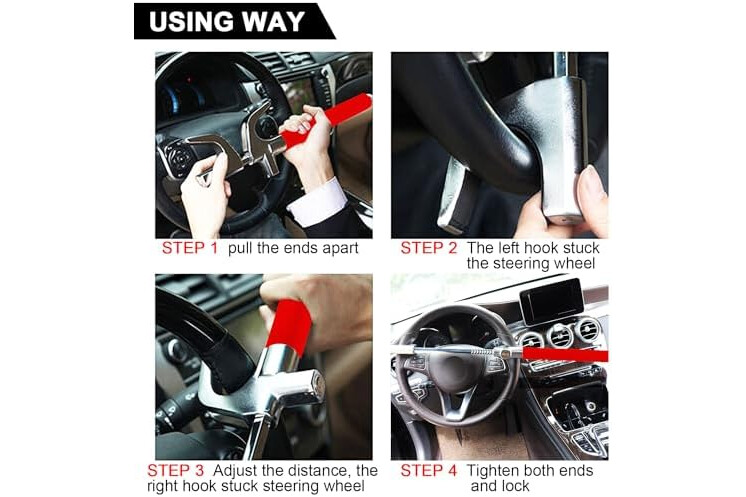 USING WAY

STEP 1 pull the ends apart

STEP 2 The left hook stuck the steering wheel

STEP 3 Adjust the distance, the right hook stuck steering wheel

STEP 4 Tighten both ends and lock