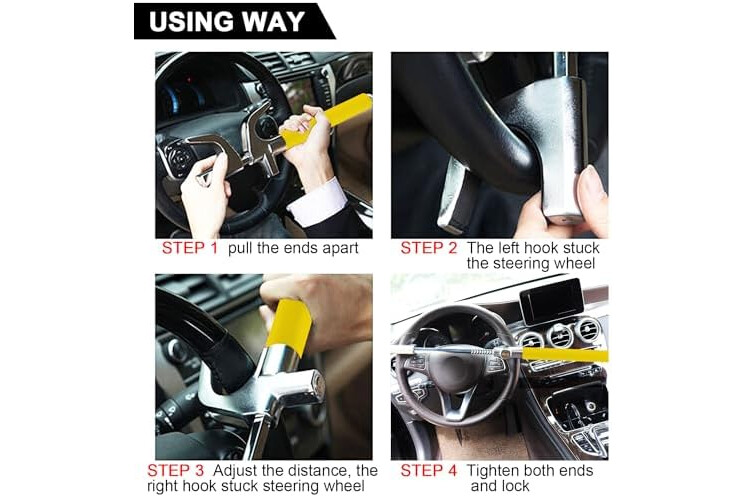 USING WAY

STEP 1 pull the ends apart

STEP 2 The left hook stuck the steering wheel

STEP 3 Adjust the distance, the right hook stuck steering wheel

STEP 4 Tighten both ends and lock