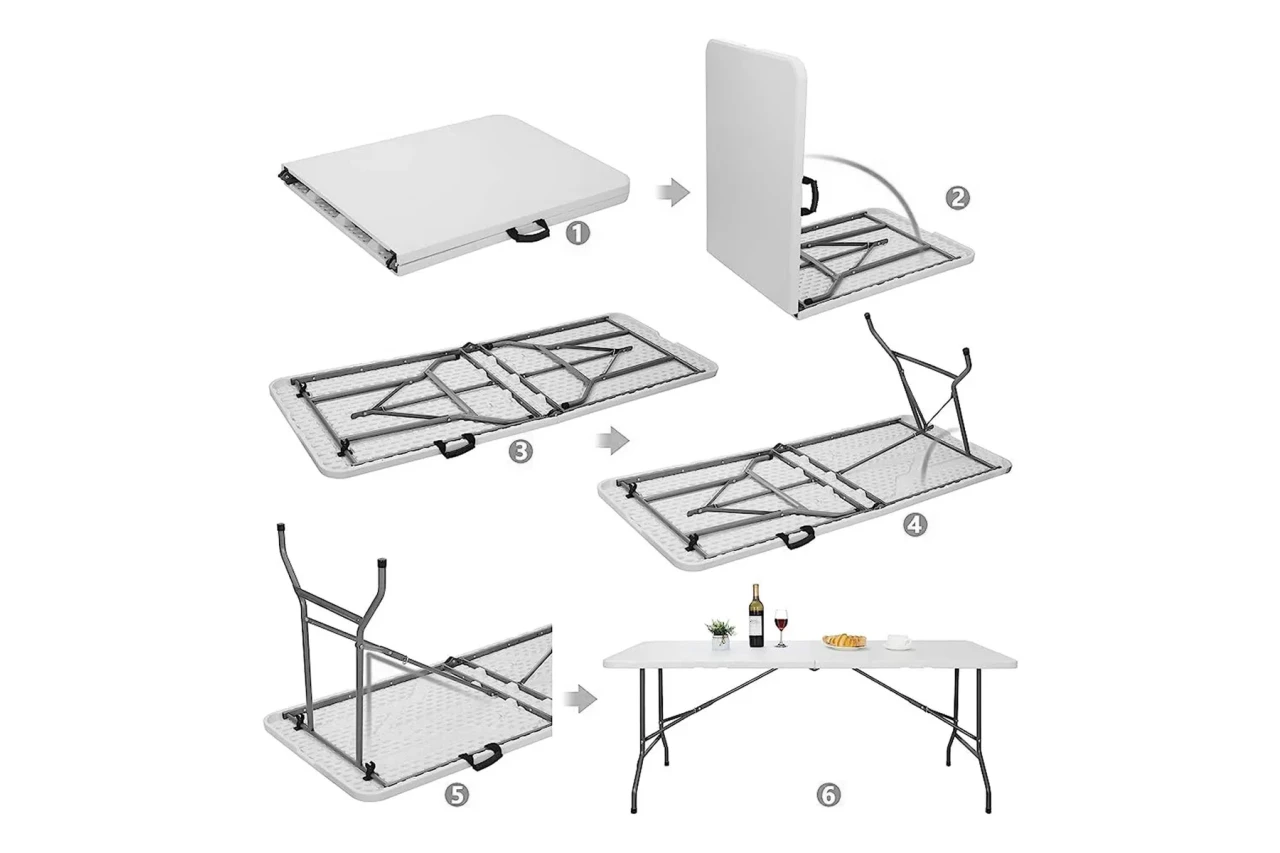 1
2
3
4
5
6