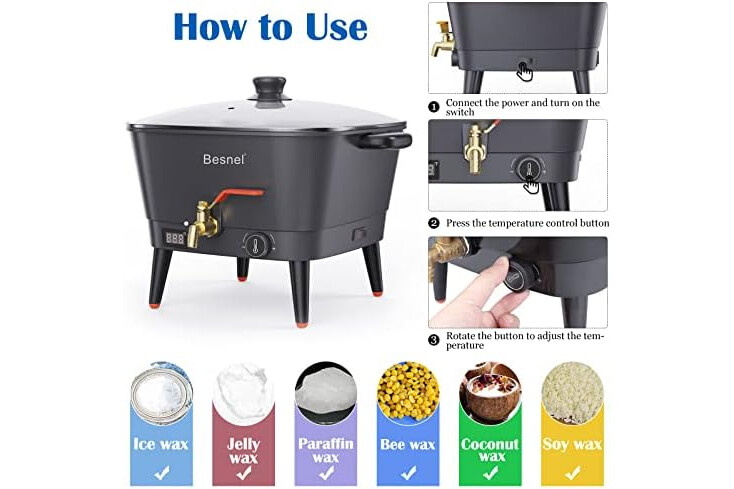 How to Use

Besnel

❶ Connect the power and turn on the switch

❷ Press the temperature control button

❸ Rotate the button to adjust the temperature

Ice wax ✓

Jelly wax ✓

Paraffin wax ✓

Bee wax ✓

Coconut wax ✓

Soy wax ✓