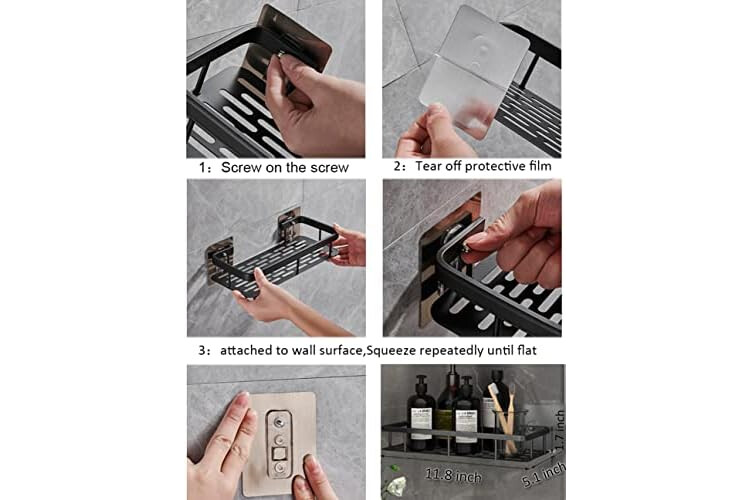 1：Screw on the screw

2：Tear off protective film

3：attached to wall surface,Squeeze repeatedly until flat

11.8 inch

5.1 inch

1.7 inch