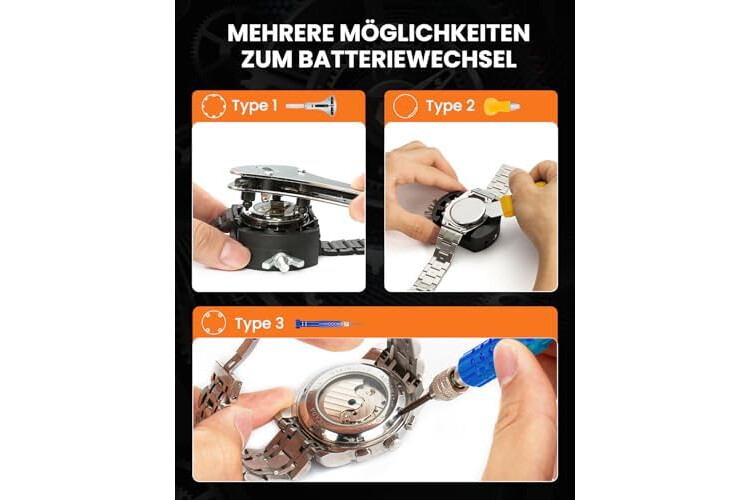 MEHRERE MÖGLICHKEITEN ZUM BATTERIEWECHSEL

Type 1

Type 2

Type 3