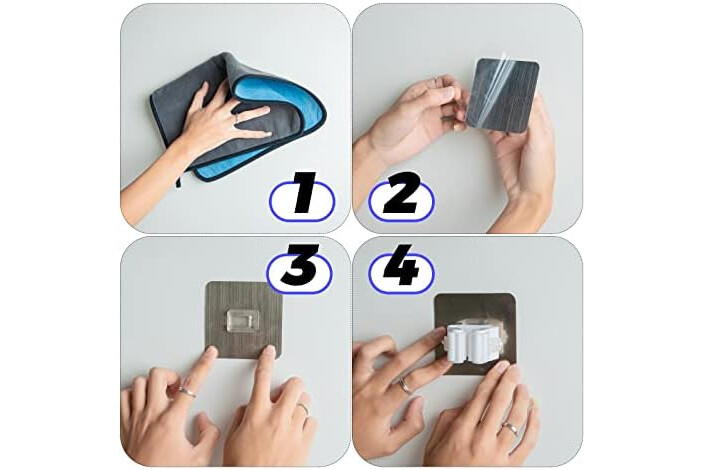 1

2

3

4