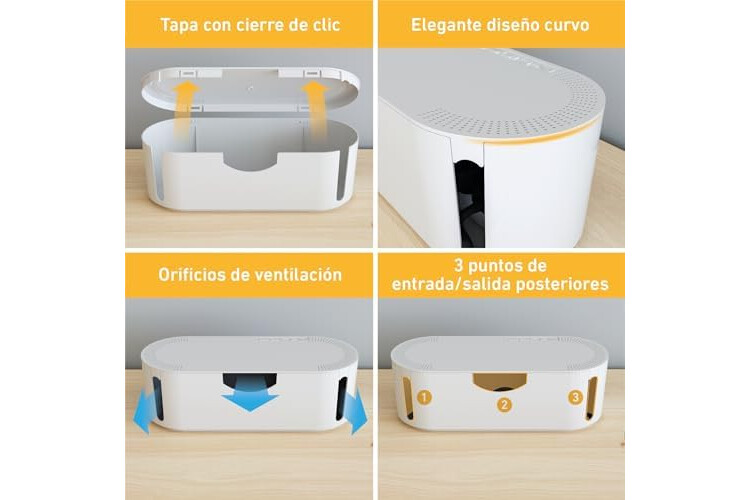 Tapa con cierre de clic

Elegante diseño curvo

Orificios de ventilación

3 puntos de entrada/salida posteriores

1

2

3