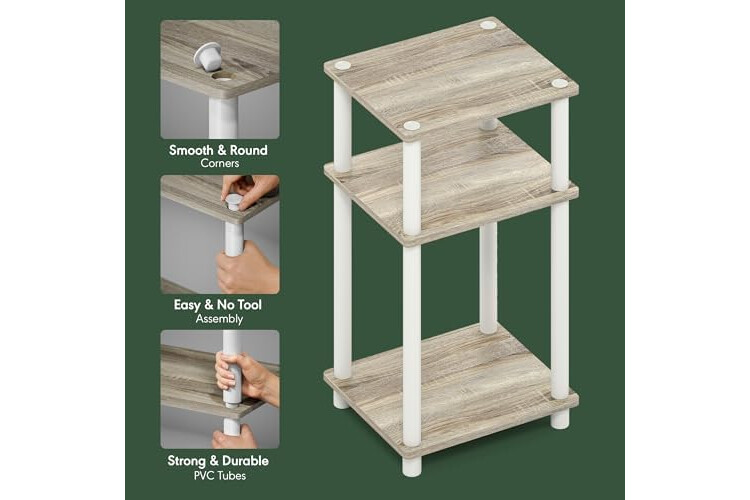 Smooth & Round
Corners

Easy & No Tool
Assembly

Strong & Durable
PVC Tubes