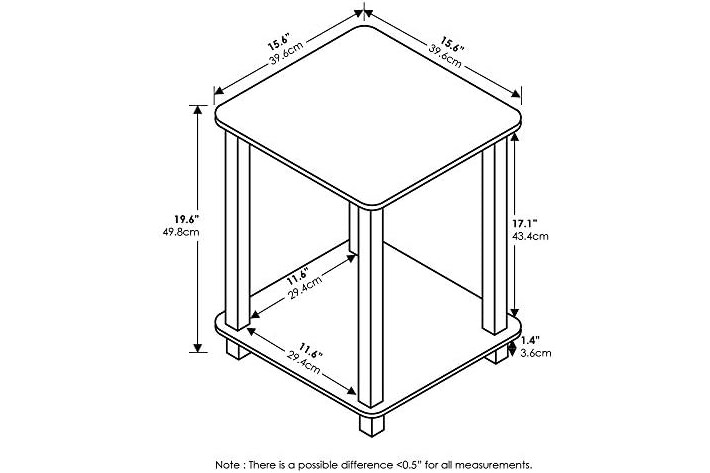 15.6"
39.6cm

15.6"
39.6cm

19.6"
49.8cm

17.1"
43.4cm

11.6"
29.4cm

11.6"
29.4cm

1.4"
3.6cm

Note : There is a possible difference <0.5" for all measurements.