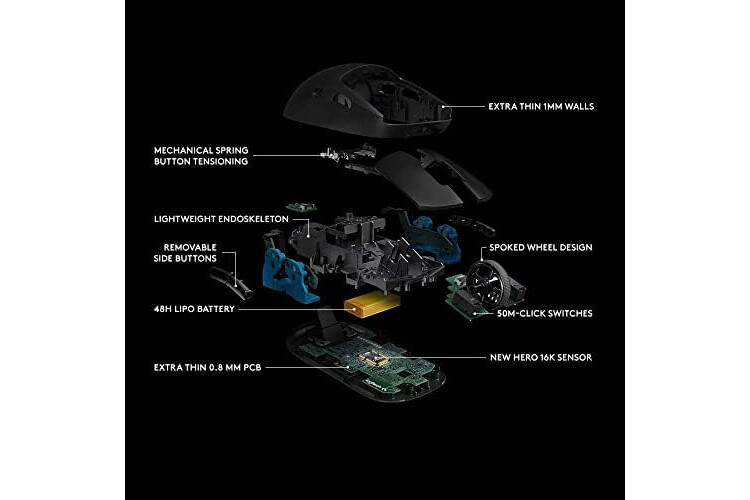 EXTRA THIN 1MM WALLS

MECHANICAL SPRING BUTTON TENSIONING

LIGHTWEIGHT ENDOSKELETON

REMOVABLE SIDE BUTTONS

SPOKED WHEEL DESIGN

48H LIPO BATTERY

50M-CLICK SWITCHES

NEW HERO 16K SENSOR

EXTRA THIN 0.8 MM PCB