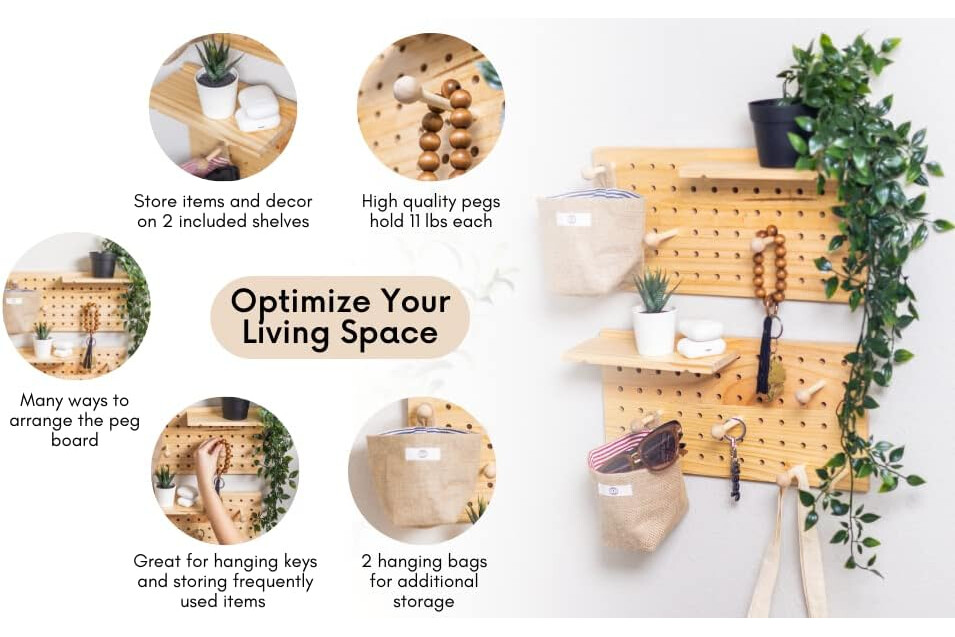 Store items and decor on 2 included shelves

High quality pegs hold 11 lbs each

Optimize Your Living Space

Many ways to arrange the peg board

Great for hanging keys and storing frequently used items

2 hanging bags for additional storage