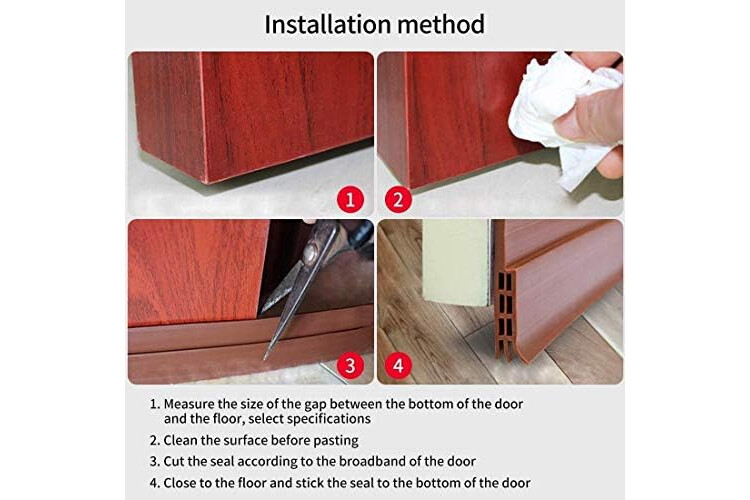 Installation method

1

2

3

4

1. Measure the size of the gap between the bottom of the door and the floor, select specifications
2. Clean the surface before pasting
3. Cut the seal according to the broadband of the door
4. Close to the floor and stick the seal to the bottom of the door